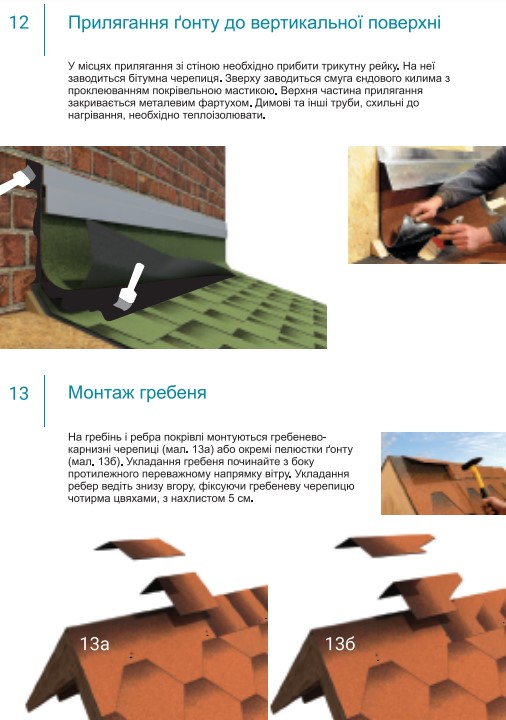 12

Прилягання ґонту до вертикальної поверхні

У місцях прилягання зі стіною необхідно прибити трикутну рейку. На неї заводиться бітумна черепиця. Зверху заводиться смуга єндового килима з проклеюванням покрівельною мастикою. Верхня частина прилягання закривається металевим фартухом. Димові та інші труби, схильні до нагрівання, необхідно теплоізолювати.

13

Монтаж гребеня

На гребінь і ребра покрівлі монтуються гребенево-карнизні черепиці (мал. 13а) або окремі пелюстки ґонту (мал. 13б). Укладання гребеня починайте з боку протилежного переважному напрямку вітру. Укладання ребер ведіть знизу вгору, фіксуючи гребеневу черепицю чотирма цвяхами, з нахлистом 5 см.

13а

13б