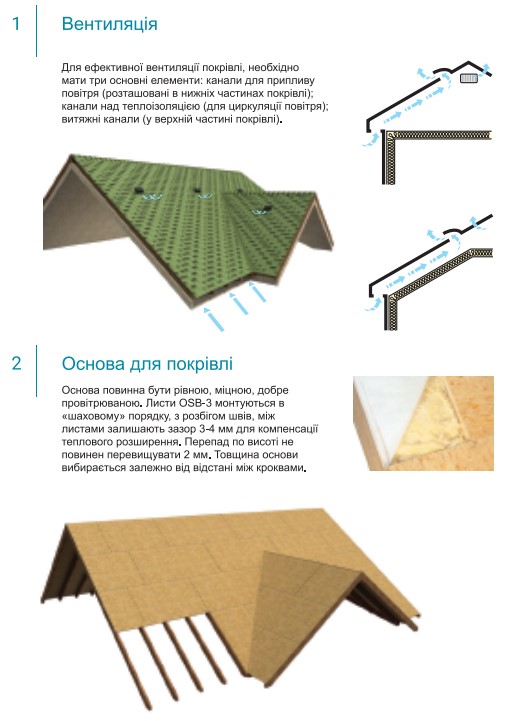 1 Вентиляція

Для ефективної вентиляції покрівлі, необхідно мати три основні елементи: канали для припливу повітря (розташовані в нижніх частинах покрівлі); канали над теплоізоляцією (для циркуляції повітря); витяжні канали (у верхній частині покрівлі).

2 Основа для покрівлі

Основа повинна бути рівною, міцною, добре провітрюваною. Листи OSB-3 монтуються в «шаховому» порядку, з розбігом швів, між листами залишають зазор 3-4 мм для компенсації теплового розширення. Перепад по висоті не повинен перевищувати 2 мм. Товщина основи вибирається залежно від відстані між кроквами.