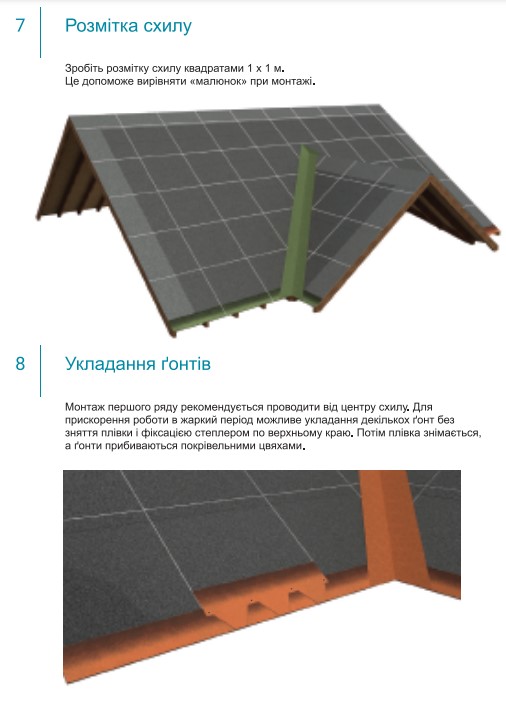 7 Розмітка схилу

Зробіть розмітку схилу квадратами 1 х 1 м. Це допоможе вирівняти «малюнок» при монтажі.

8 Укладання ґонтів

Монтаж першого ряду рекомендується проводити від центру схилу. Для прискорення роботи в жаркий період можливе укладання декількох ґонт без зняття плівки і фіксацією степлером по верхньому краю. Потім плівка знімається, а ґонти прибиваються покрівельними цвяхами.